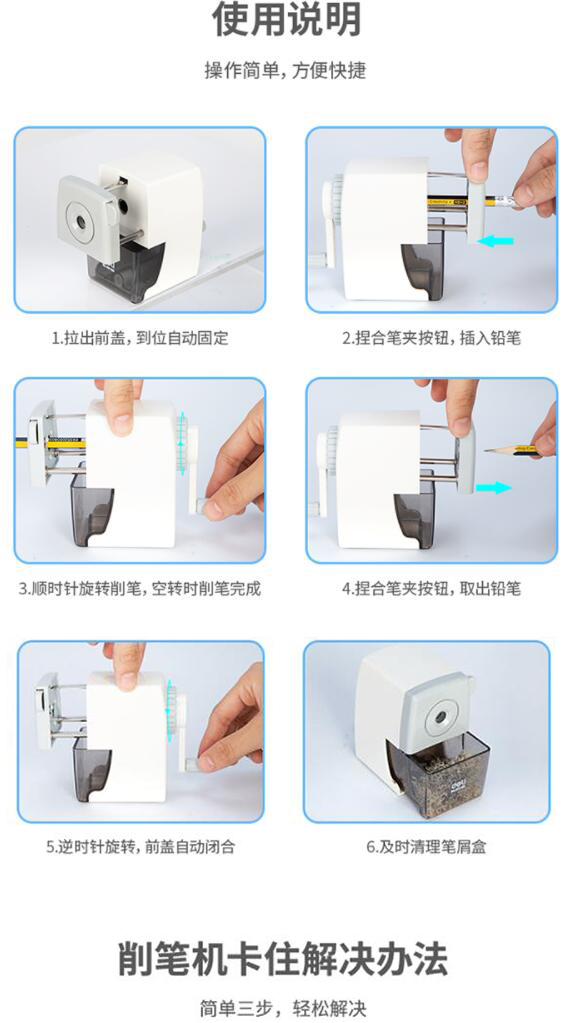 使用说明

操作简单，方便快捷

1.拉出前盖，到位自动固定

2.捏合笔夹按钮，插入铅笔

3.顺时针旋转削笔，空转时削笔完成

4.捏合笔夹按钮，取出铅笔

5.逆时针旋转，前盖自动闭合

6.及时清理笔屑盒

削笔机卡住解决办法

简单三步，轻松解决