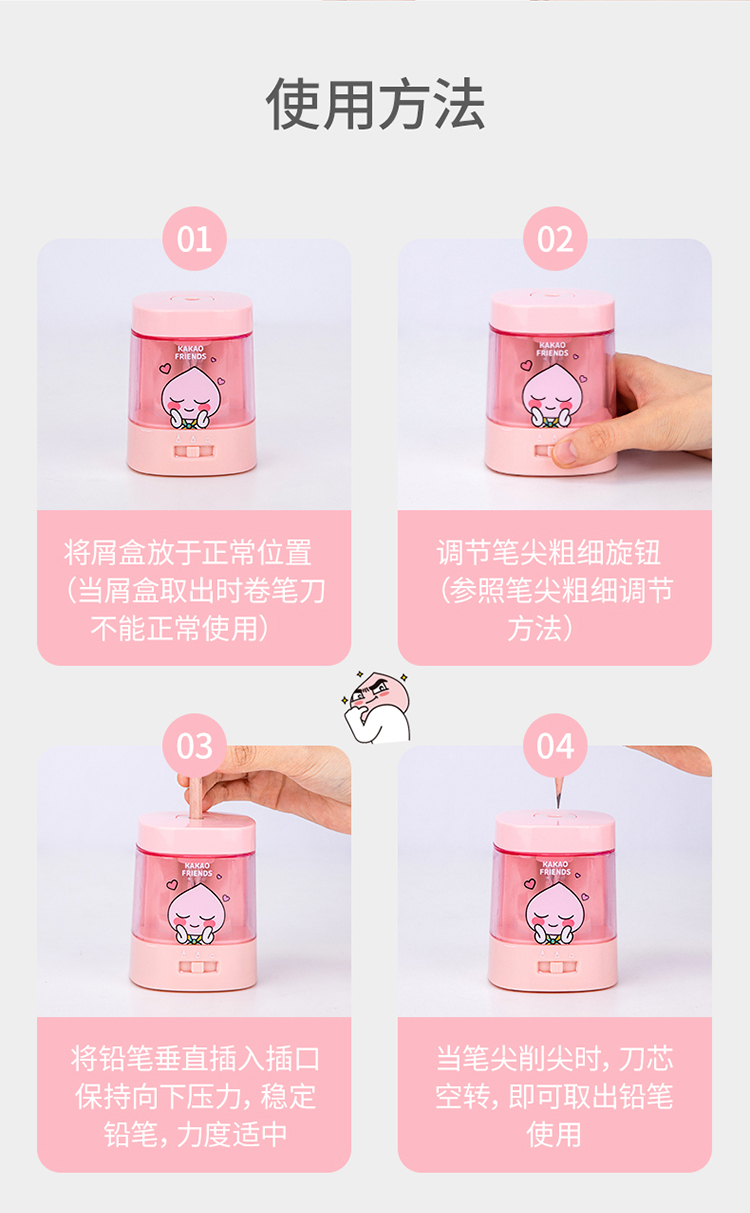 使用方法

01

KAKAO FRIENDS

将屑盒放于正常位置（当屑盒取出时卷笔刀不能正常使用）

02

KAKAO FRIENDS

调节笔尖粗细旋钮（参照笔尖粗细调节方法）

03

KAKAO FRIENDS

将铅笔垂直插入插口保持向下压力，稳定铅笔，力度适中

04

KAKAO FRIENDS

当笔尖削尖时，刀芯空转，即可取出铅笔使用